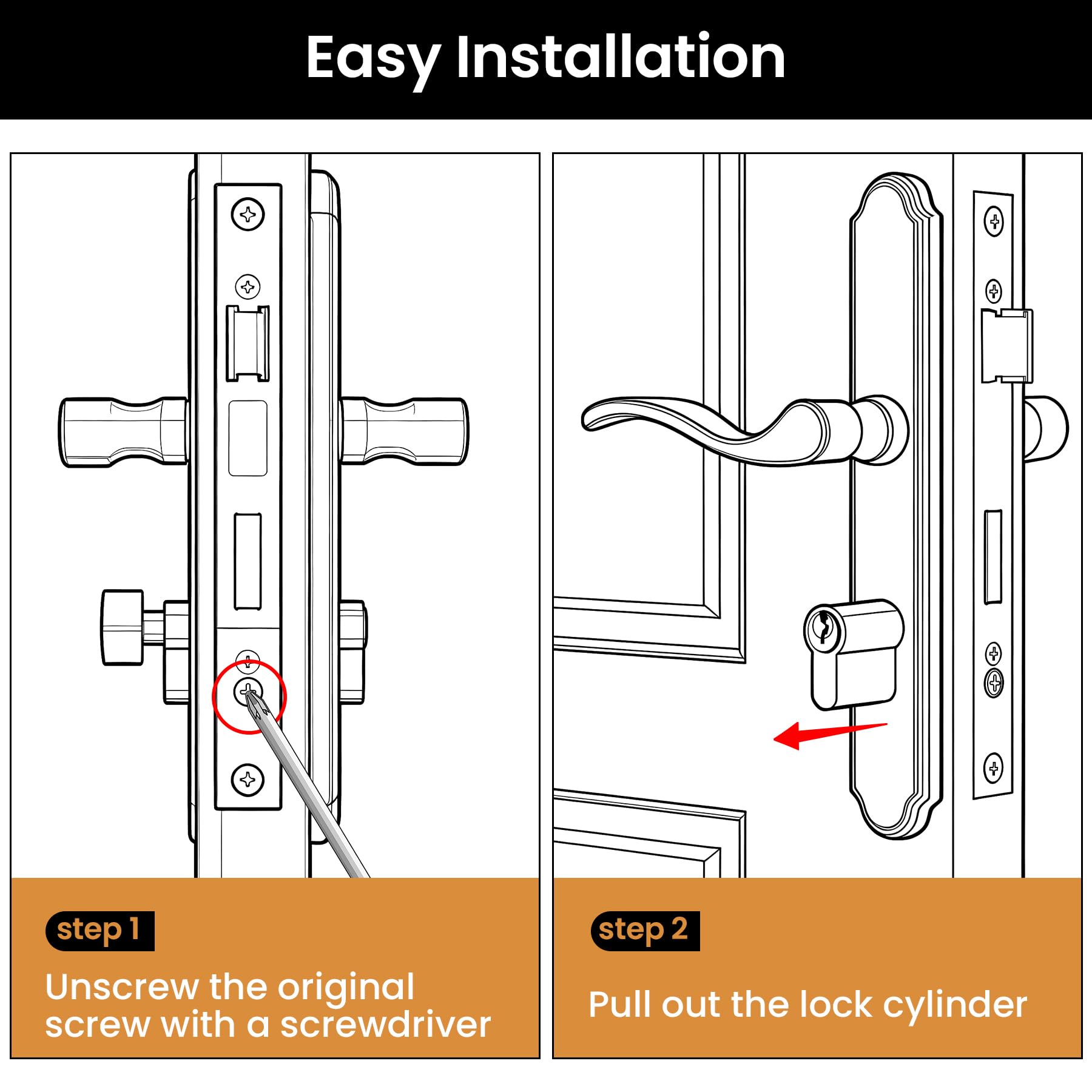 Easy Installation

step 1

Unscrew the original screw with a screwdriver

step 2

Pull out the lock cylinder