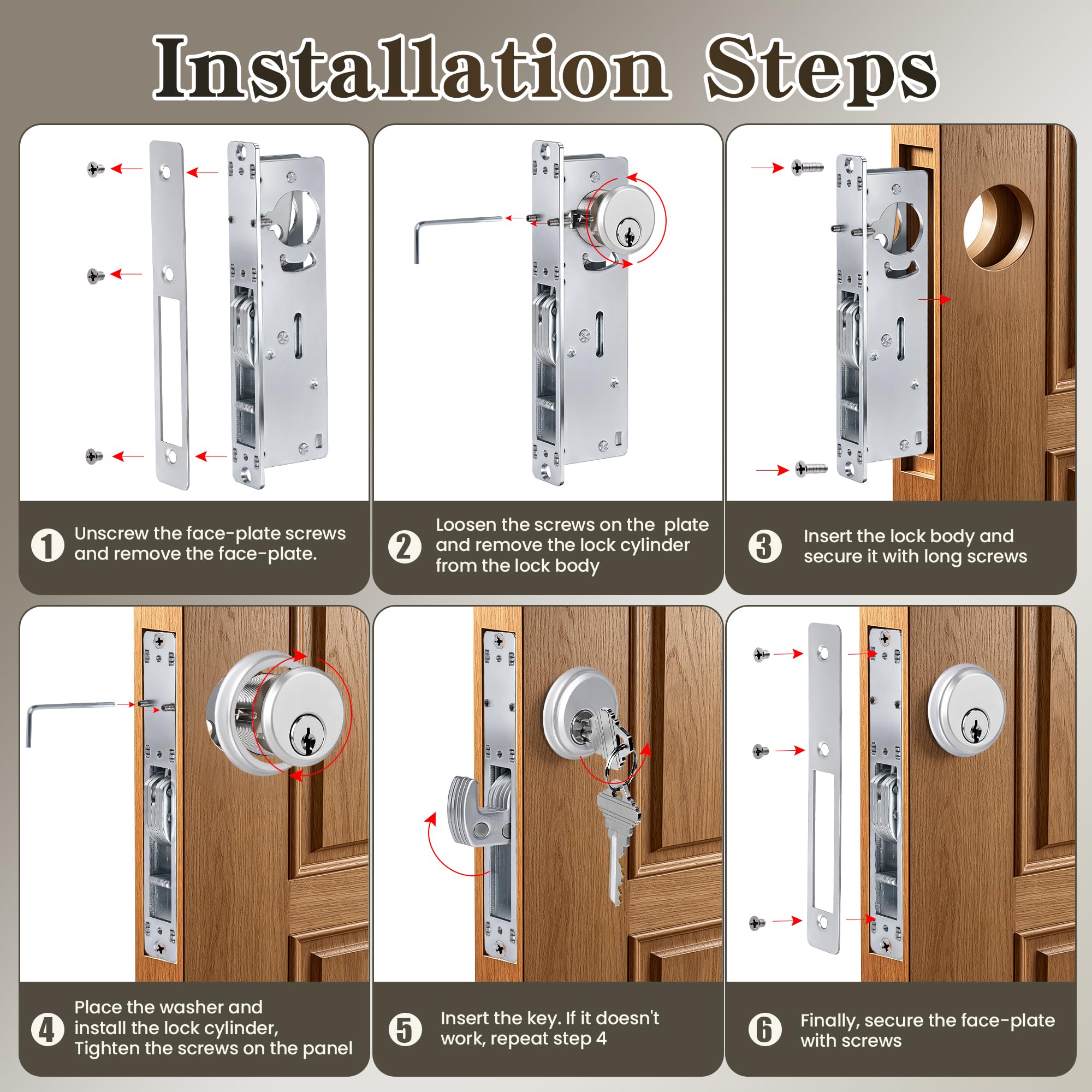 Installation Steps

1 Unscrew the face-plate screws and remove the face-plate.

2 Loosen the screws on the plate and remove the lock cylinder from the lock body

3 Insert the lock body and secure it with long screws

4 Place the washer and install the lock cylinder, Tighten the screws on the panel

5 Insert the key. If it doesn't work, repeat step 4

6 Finally, secure the face-plate with screws